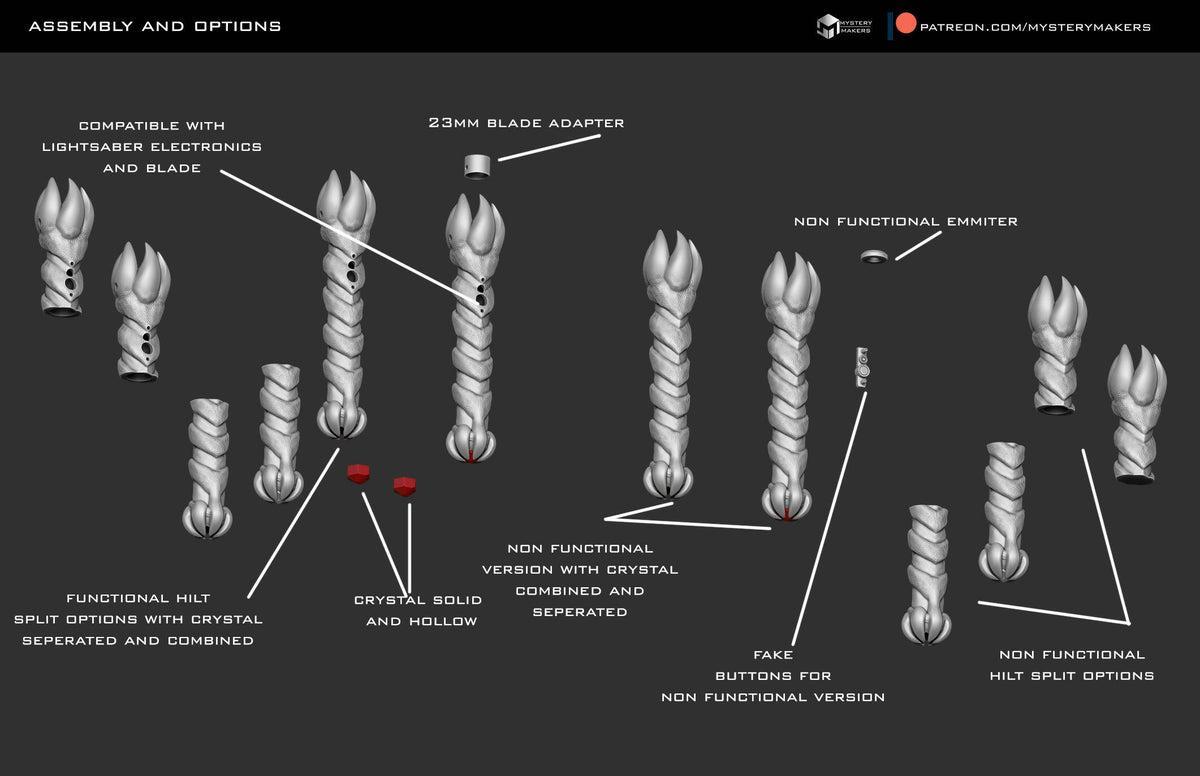 ASSEMBLY AND OPTIONS

MYSTERY MAKERS

PATREON.COM/MYSTERYMAKERS

COMPATIBLE WITH LIGHTSABER ELECTRONICS AND BLADE

23MM BLADE ADAPTER

NON FUNCTIONAL EMMITER

FUNCTIONAL HILT SPLIT OPTIONS WITH CRYSTAL SEPERATED AND COMBINED

CRYSTAL SOLID AND HOLLOW

NON FUNCTIONAL VERSION WITH CRYSTAL COMBINED AND SEPERATED

FAKE BUTTONS FOR NON FUNCTIONAL VERSION

NON FUNCTIONAL HILT SPLIT OPTIONS